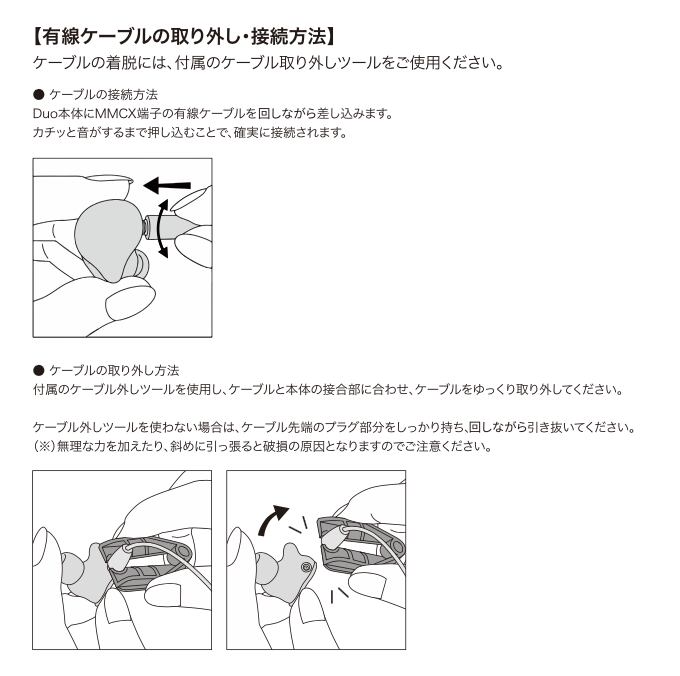 【有線ケーブルの取り外し・接続方法】
ケーブルの着脱には、付属のケーブル取り外しツールをご使用ください。

● ケーブルの接続方法
Duo本体にMMCX端子の有線ケーブルを回しながら差し込みます。
カチッと音がするまで押し込むことで、確実に接続されます。

● ケーブルの取り外し方法
付属のケーブル外しツールを使用し、ケーブルと本体の接合部に合わせ、ケーブルをゆっくり取り外してください。

ケーブル外しツールを使わない場合は、ケーブル先端のプラグ部分をしっかり持ち、回しながら引き抜いてください。
(※)無理な力を加えたり、斜めに引っ張ると破損の原因となりますのでご注意ください。