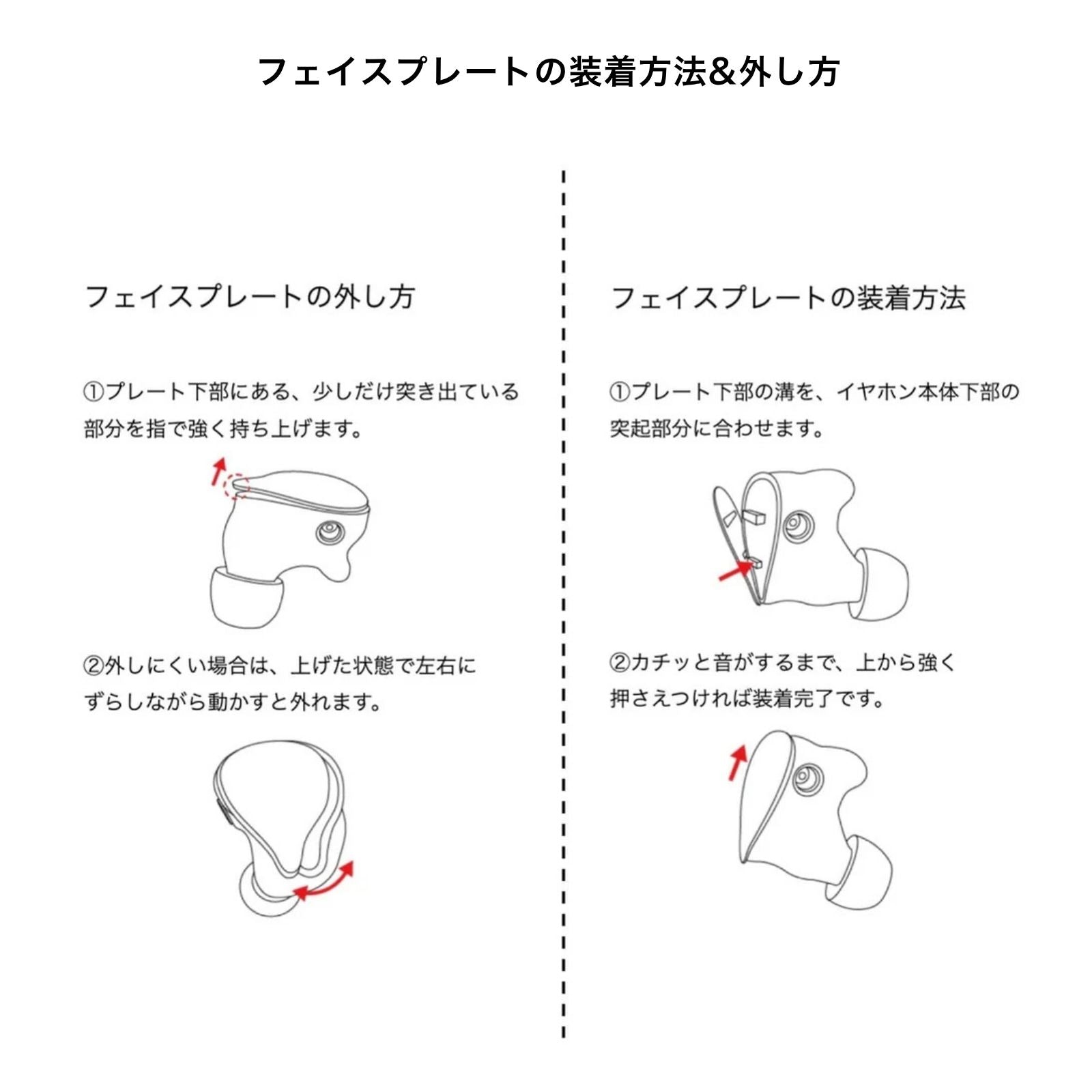 フェイスプレートの装着方法&外し方

フェイスプレートの外し方

①プレート下部にある、少しだけ突き出ている部分を指で強く持ち上げます。

②外しにくい場合は、上げた状態で左右にずらしながら動かすと外れます。

フェイスプレートの装着方法

①プレート下部の溝を、イヤホン本体下部の突起部分に合わせます。

②カチッと音がするまで、上から強く押さえつければ装着完了です。