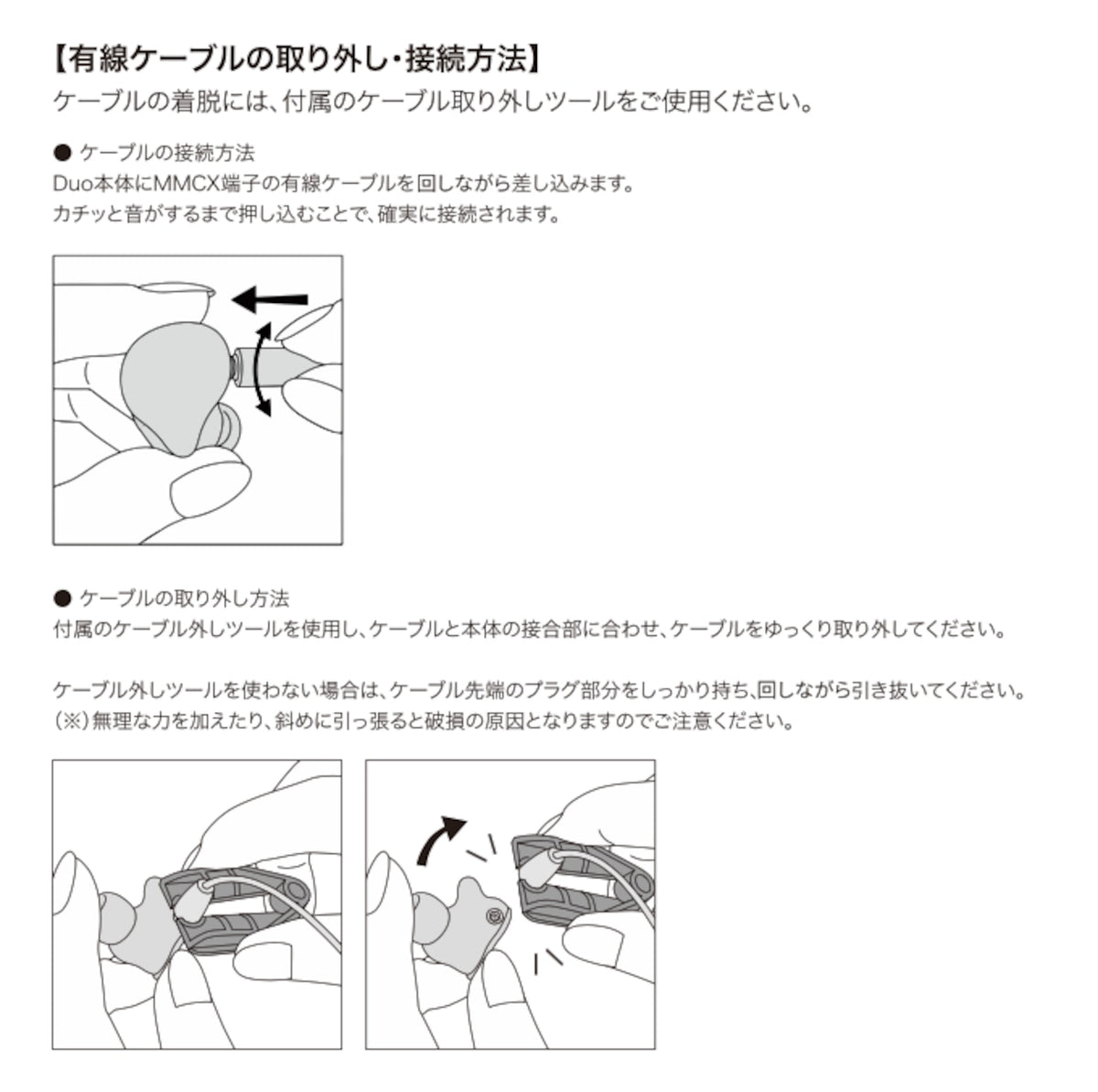 【有線ケーブルの取り外し・接続方法】
ケーブルの着脱には、付属のケーブル取り外しツールをご使用ください。

● ケーブルの接続方法
Duo本体にMMCX端子の有線ケーブルを回しながら差し込みます。
カチッと音がするまで押し込むことで、確実に接続されます。

● ケーブルの取り外し方法
付属のケーブル外しツールを使用し、ケーブルと本体の接合部に合わせ、ケーブルをゆっくり取り外してください。

ケーブル外しツールを使わない場合は、ケーブル先端のプラグ部分をしっかり持ち、回しながら引き抜いてください。
(※)無理な力を加えたり、斜めに引っ張ると破損の原因となりますのでご注意ください。